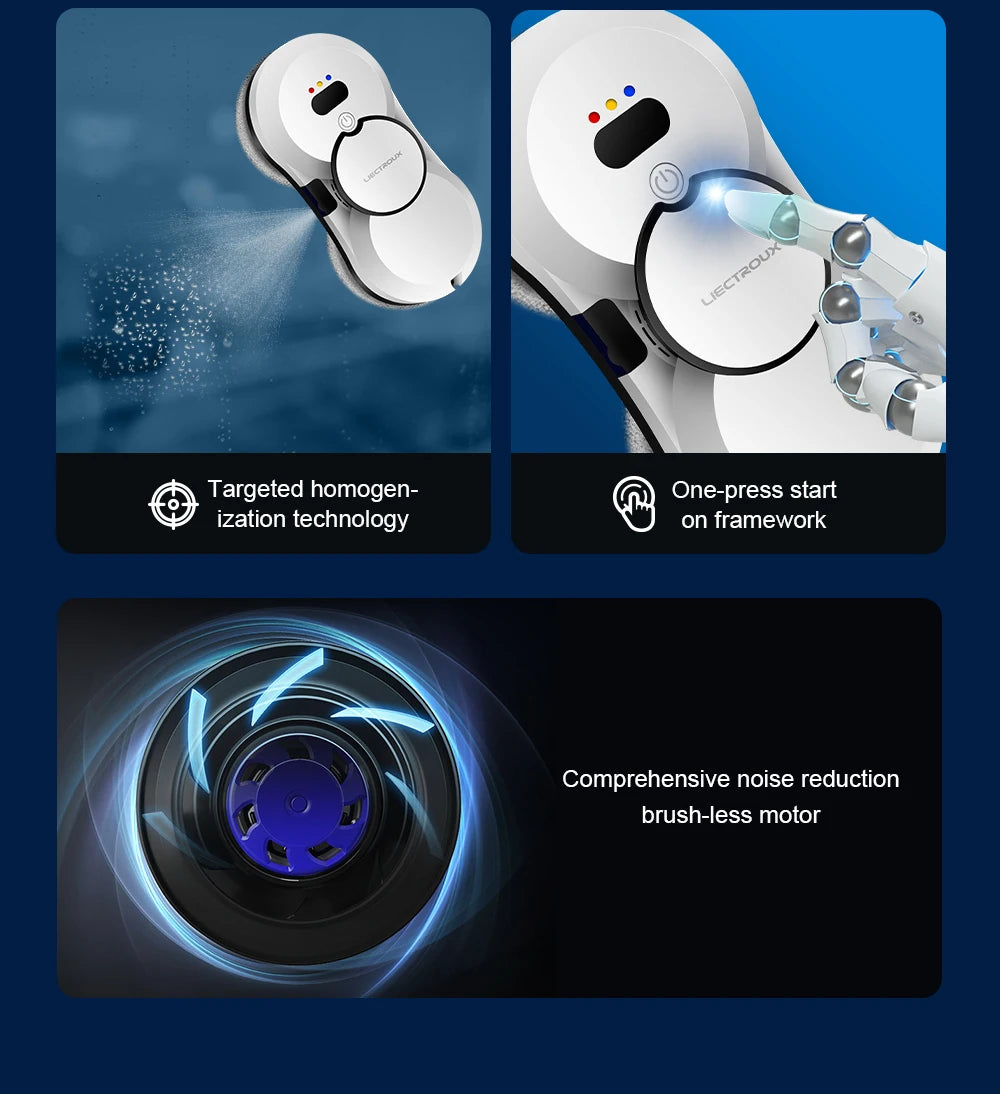 LIECTROUX

LIECTROUX

Targeted homogenization technology

One-press start on framework

Comprehensive noise reduction brush-less motor