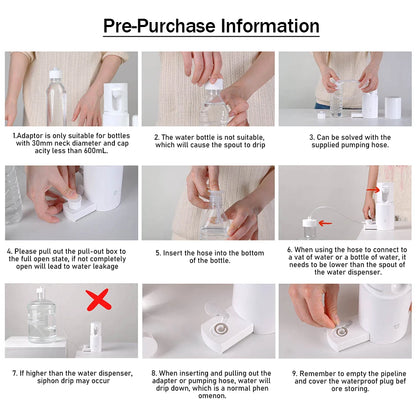 Pre-Purchase Information

1.Adaptor is only suitable for bottles with 30mm neck diameter and cap acity less than 600mL.

2. The water bottle is not suitable, which will cause the spout to drip

3. Can be solved with the supplied pumping hose.

4. Please pull out the pull-out box to the full open state, if not completely open will lead to water leakage

5. Insert the hose into the bottom of the bottle.

6. When using the hose to connect to a vat of water or a bottle of water, it needs to be lower than the spout of the water dispenser.

7. If higher than the water dispenser, siphon drip may occur

8. When inserting and pulling out the adapter or pumping hose, water will drip down, which is a normal phen omenon.

9. Remember to empty the pipeline and cover the waterproof plug bef ore storing.