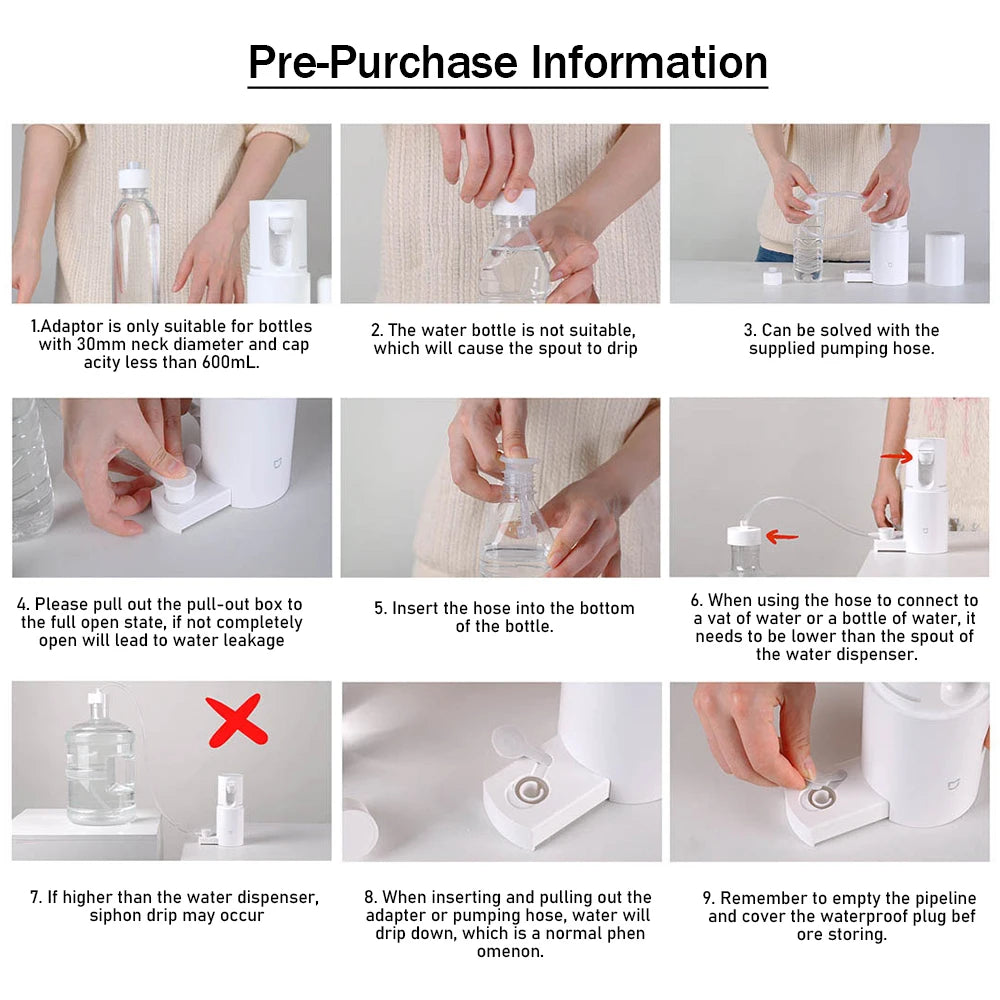 Pre-Purchase Information

1.Adaptor is only suitable for bottles with 30mm neck diameter and cap acity less than 600mL.

2. The water bottle is not suitable, which will cause the spout to drip

3. Can be solved with the supplied pumping hose.

4. Please pull out the pull-out box to the full open state, if not completely open will lead to water leakage

5. Insert the hose into the bottom of the bottle.

6. When using the hose to connect to a vat of water or a bottle of water, it needs to be lower than the spout of the water dispenser.

7. If higher than the water dispenser, siphon drip may occur

8. When inserting and pulling out the adapter or pumping hose, water will drip down, which is a normal phen omenon.

9. Remember to empty the pipeline and cover the waterproof plug bef ore storing.