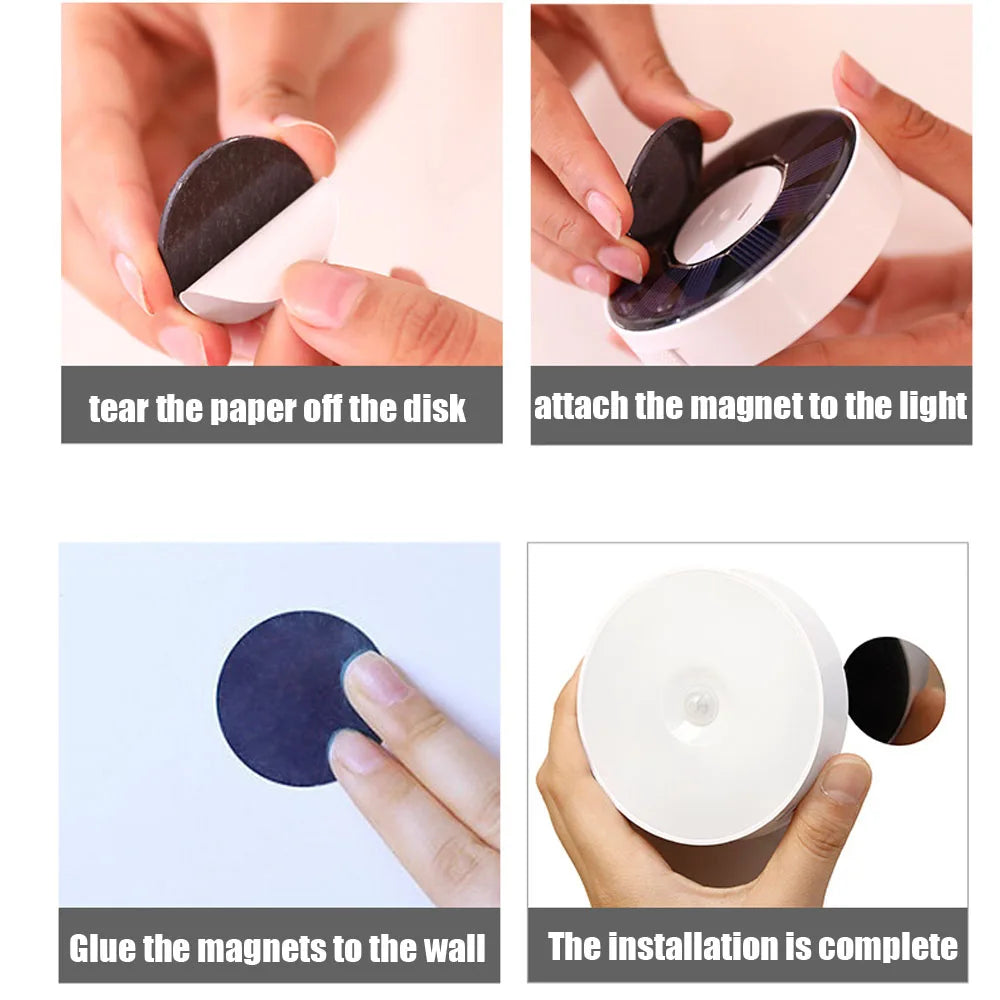 tear the paper off the disk

attach the magnet to the light

Glue the magnets to the wall

The installation is complete