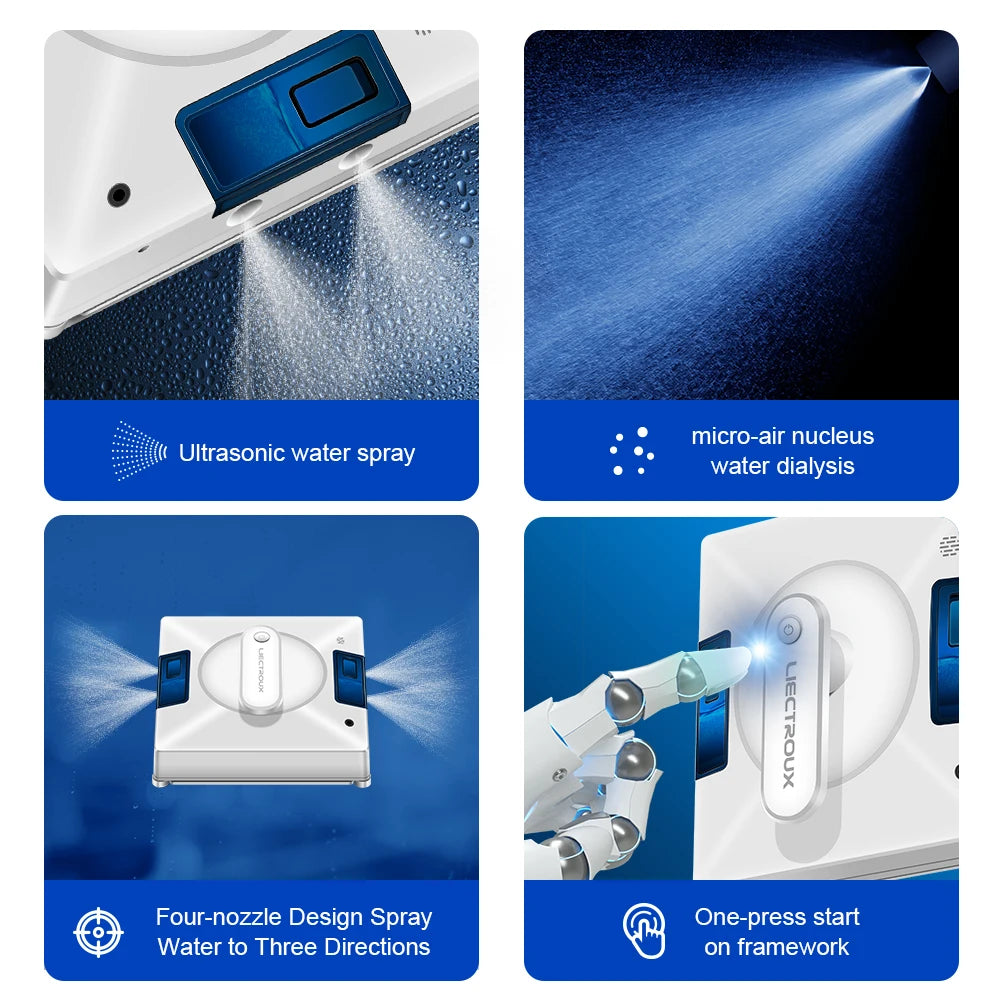 Ultrasonic water spray

micro-air nucleus water dialysis

LIECTROUX

Four-nozzle Design Spray Water to Three Directions

LIECTROUX

One-press start on framework