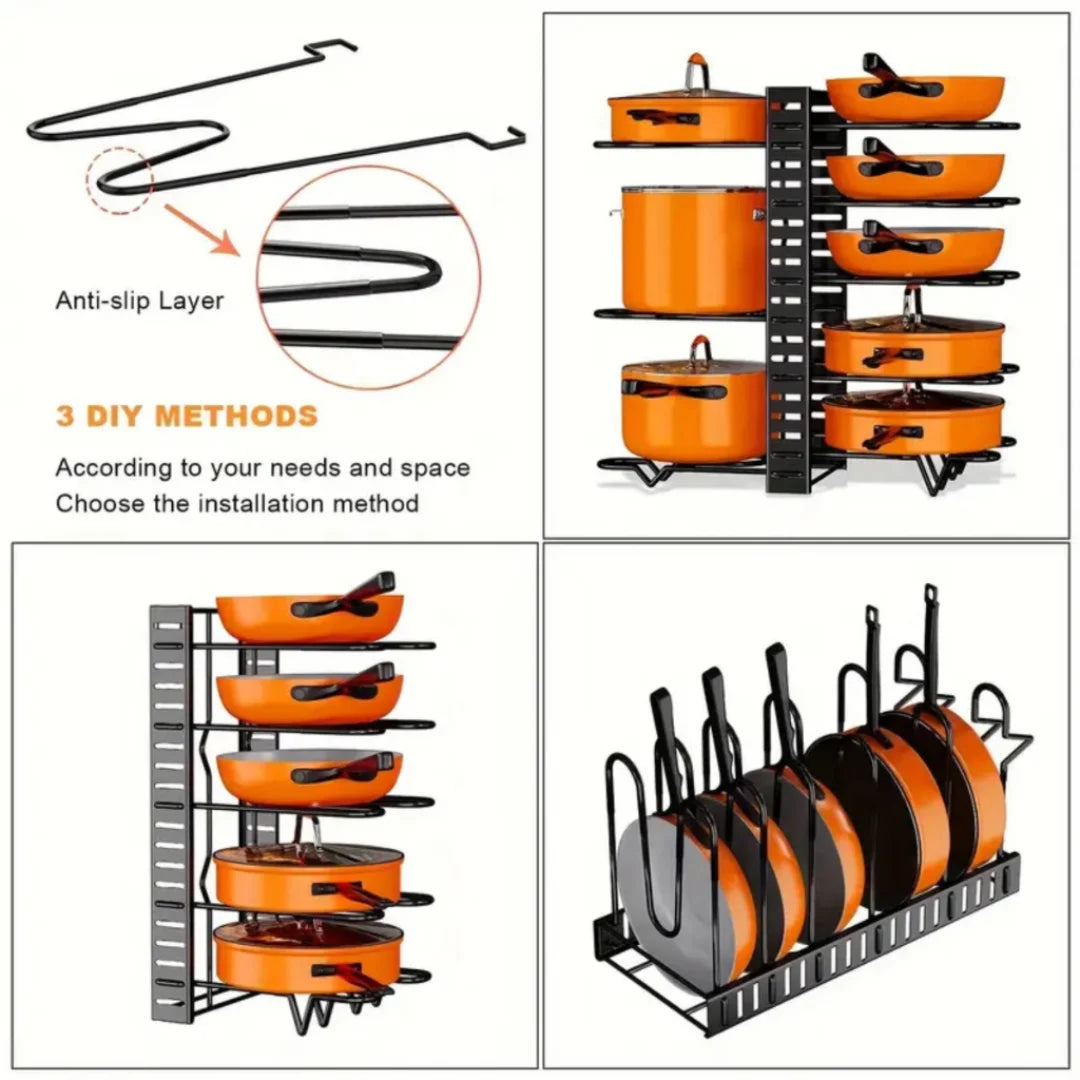 Anti-slip Layer

3 DIY METHODS

According to your needs and space
Choose the installation method